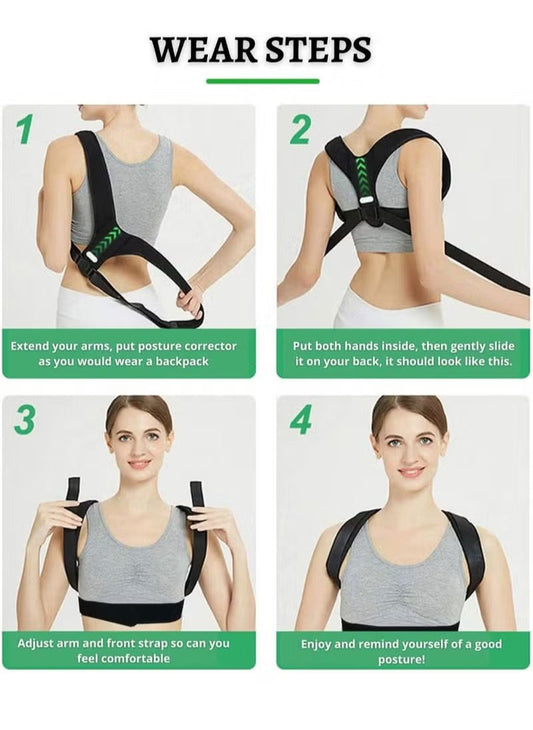 WEAR STEPS

1

Extend your arms, put posture corrector as you would wear a backpack

2

Put both hands inside, then gently slide it on your back, it should look like this.

3

Adjust arm and front strap so can you feel comfortable

4

Enjoy and remind yourself of a good posture!