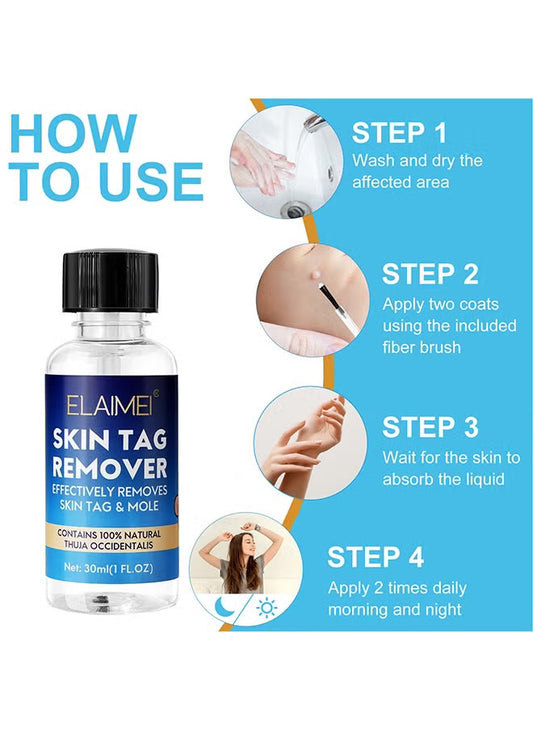 HOW TO USE

ELAIMEI®

SKIN TAG REMOVER

EFFECTIVELY REMOVES SKIN TAG & MOLE

CONTAINS 100% NATURAL THUJA OCCIDENTALIS

Net: 30ml(1 FL.OZ)

STEP 1
Wash and dry the affected area

STEP 2
Apply two coats using the included fiber brush

STEP 3
Wait for the skin to absorb the liquid

STEP 4
Apply 2 times daily morning and night