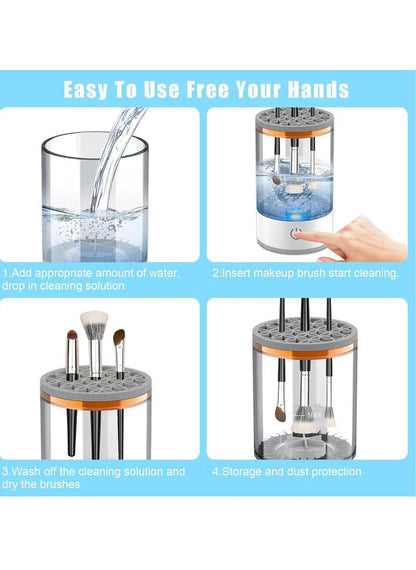 Easy To Use Free Your Hands

1.Add appropriate amount of water, drop in cleaning solution

2.Insert makeup brush start cleaning.

3.Wash off the cleaning solution and dry the brushes.

4.Storage and dust protection